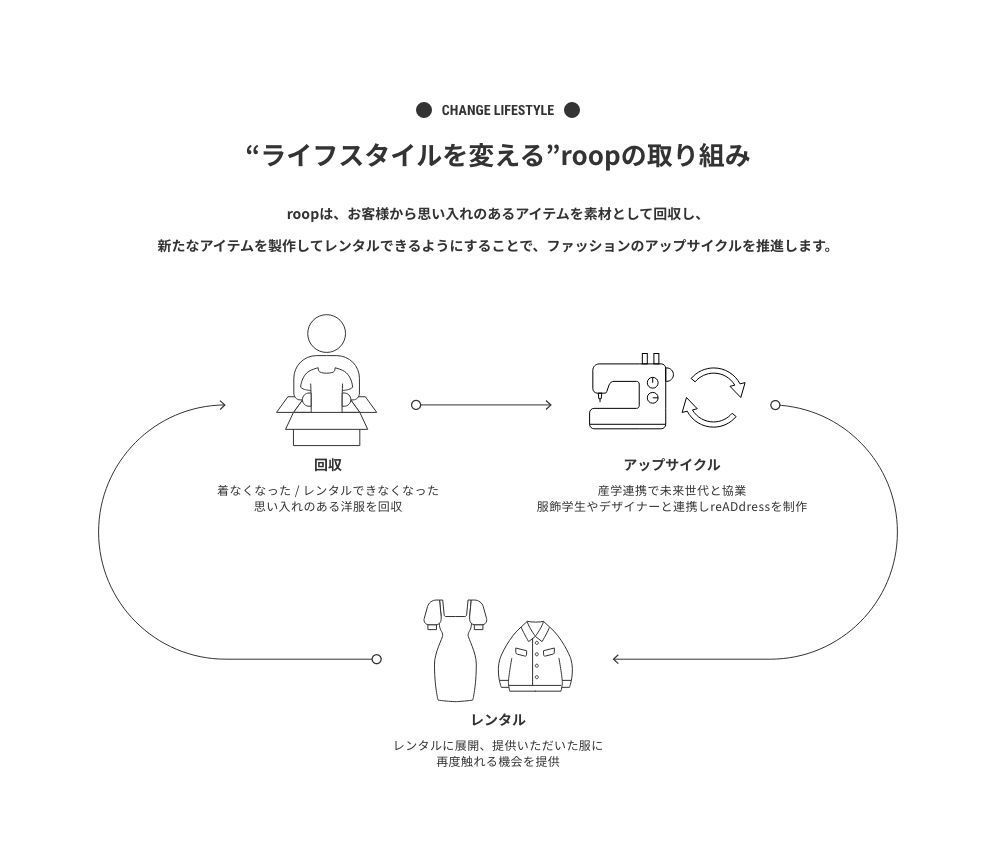 CHANGE LIFESTYLE

“ライフスタイルを変える”roopの取り組み

roopは、お客様から思い入れのあるアイテムを素材として回収し、
新たなアイテムを製作してレンタルできるようにすることで、ファッションのアップサイクルを推進します。

回収

着なくなった / レンタルできなくなった
思い入れのある洋服を回収

アップサイクル

産学連携で未来世代と協業
服飾学生やデザイナーと連携しreADdressを制作

レンタル

レンタルに展開、提供いただいた服に
再度触れる機会を提供